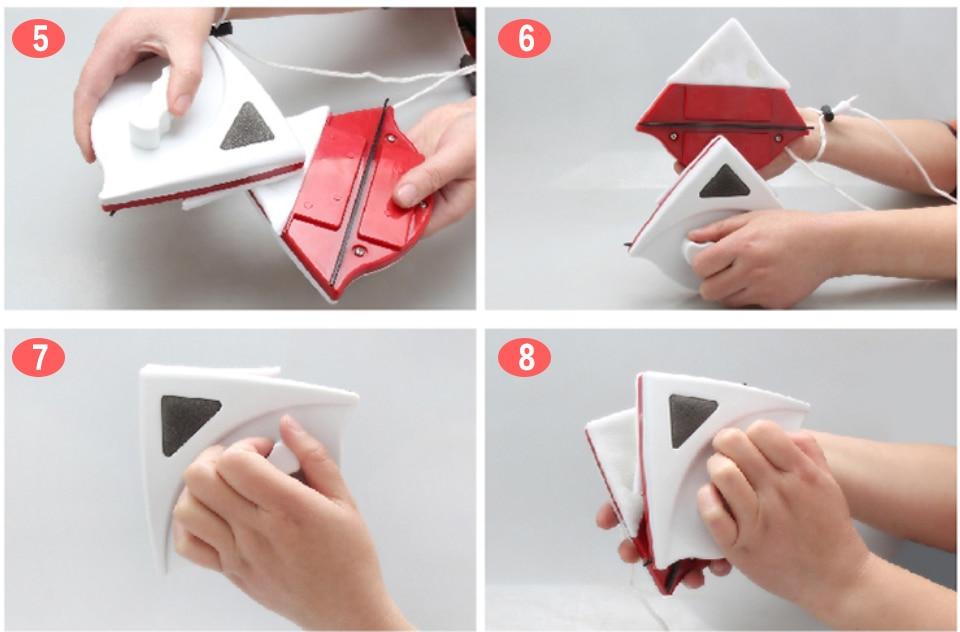 5

6

7

8